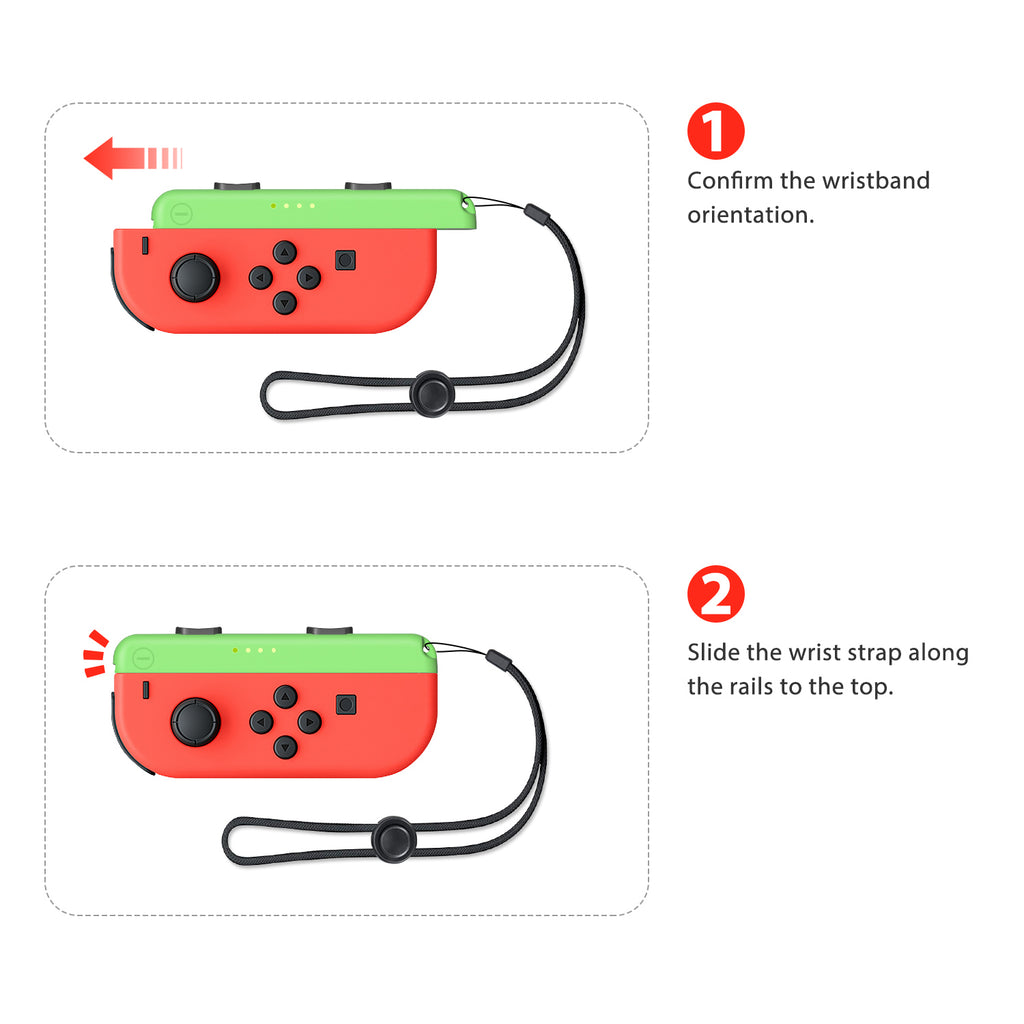 1
Confirm the wristband orientation.

2
Slide the wrist strap along the rails to the top.